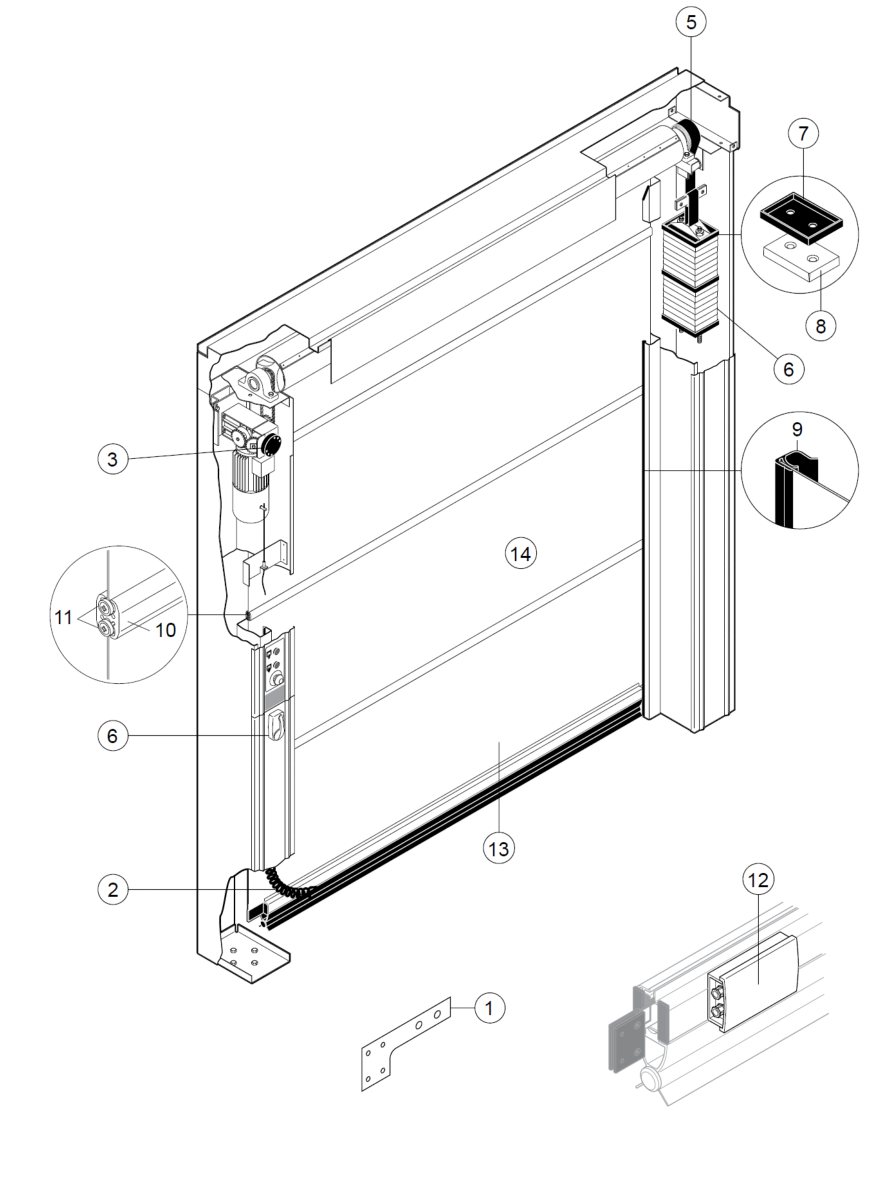 5
7
8
6
3
9
14
11
10
6
13
2
12
1